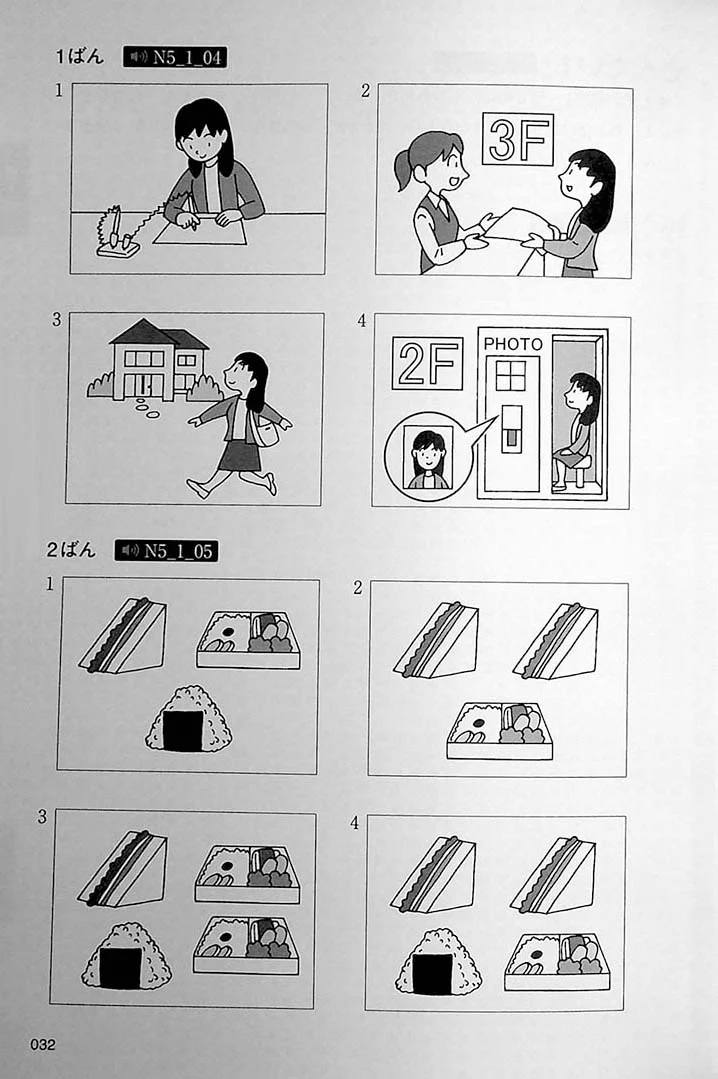 1ばん N5_1_04

1

2

3F

3

4

2F

PHOTO

2ばん N5_1_05

1

2

3

4

032