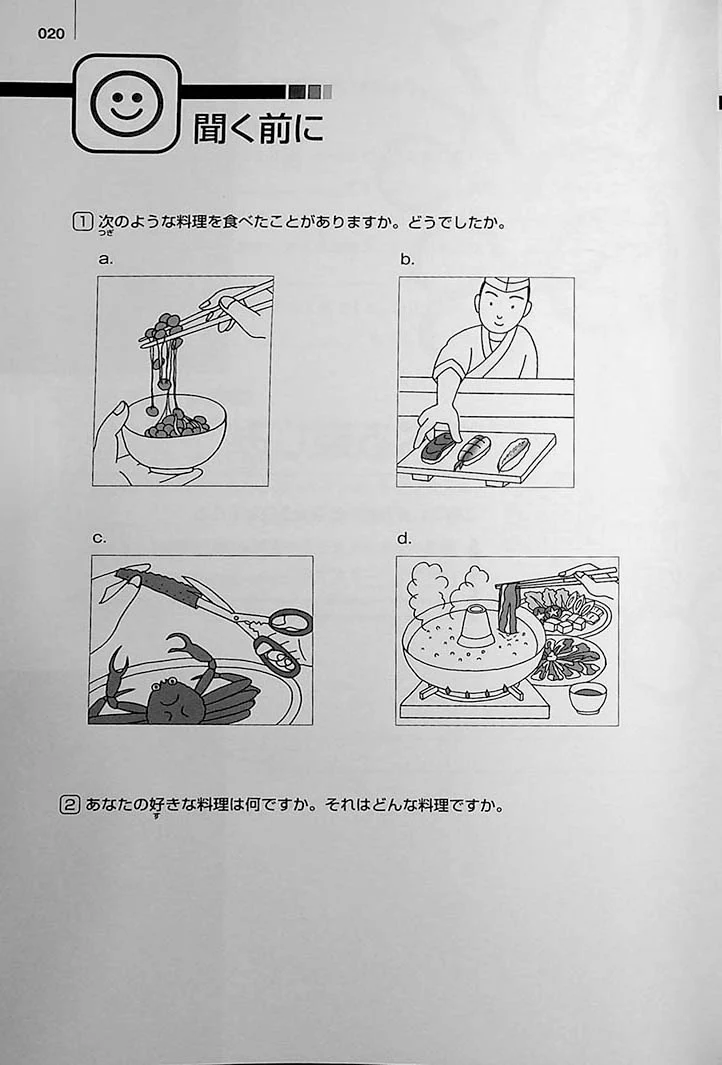 020

聞く前に

1 次(つぎ)のような料理を食べたことがありますか。どうでしたか。

a.

b.

c.

d.

2 あなたの好(す)きな料理は何ですか。それはどんな料理ですか。